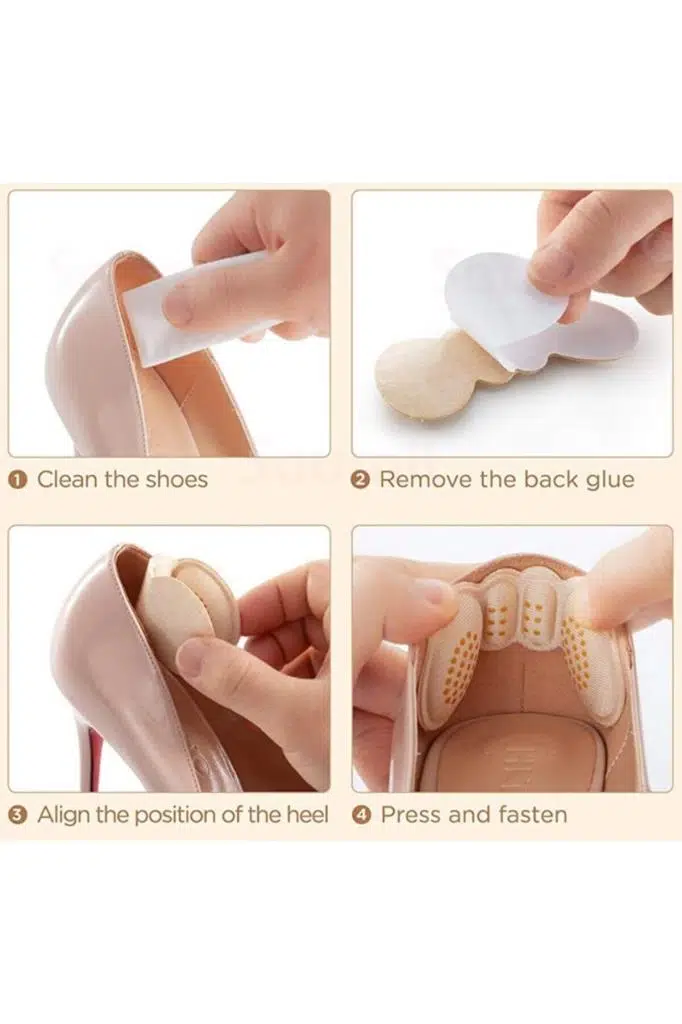 ❶ Clean the shoes

❷ Remove the back glue

❸ Align the position of the heel

❹ Press and fasten