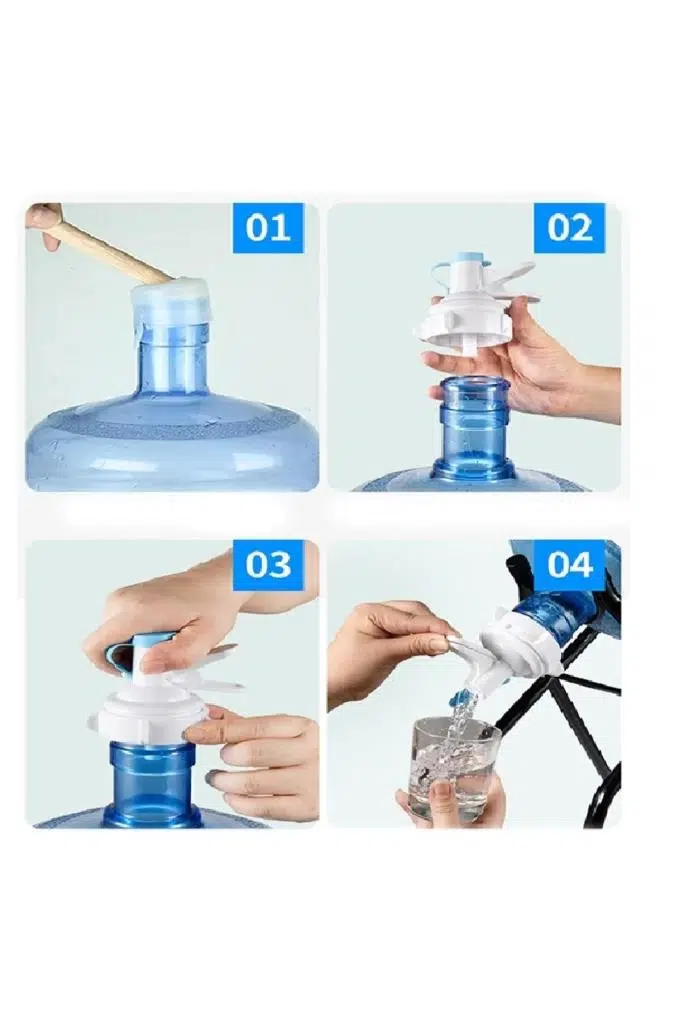 01

02

03

04